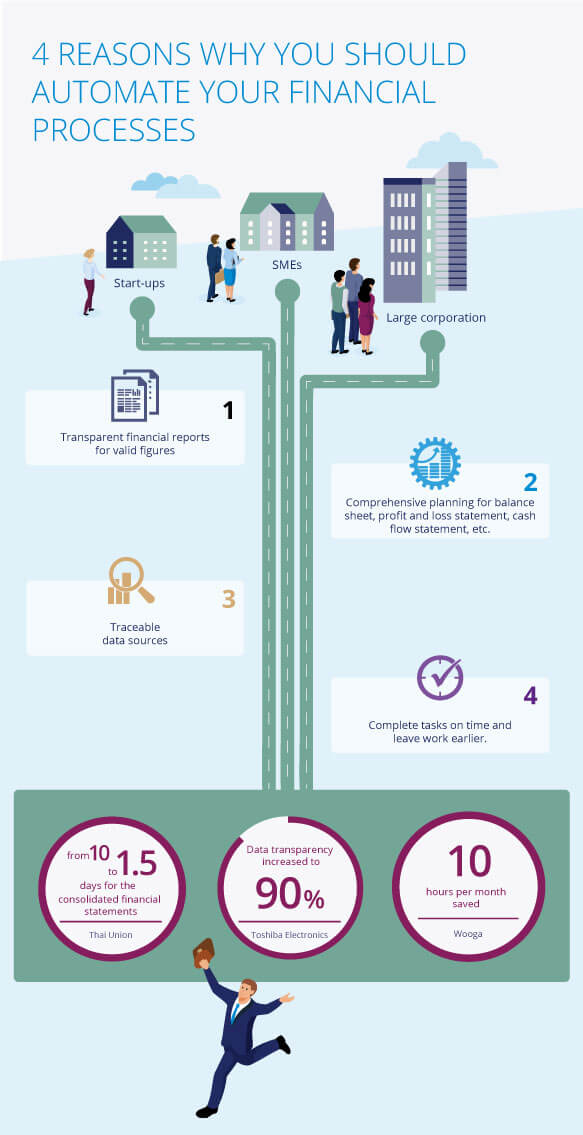 4 REASONS WHY YOU SHOULD AUTOMATE YOUR FINANCIAL PROCESSES

Start-ups

SMEs

Large corporation

1
Transparent financial reports for valid figures

2
Comprehensive planning for balance sheet, profit and loss statement, cash flow statement, etc.

3
Traceable data sources

4
Complete tasks on time and leave work earlier.

from 10 to 1.5 days for the consolidated financial statements
Thai Union

Data transparency increased to 90%
Toshiba Electronics

10 hours per month saved
Wooga